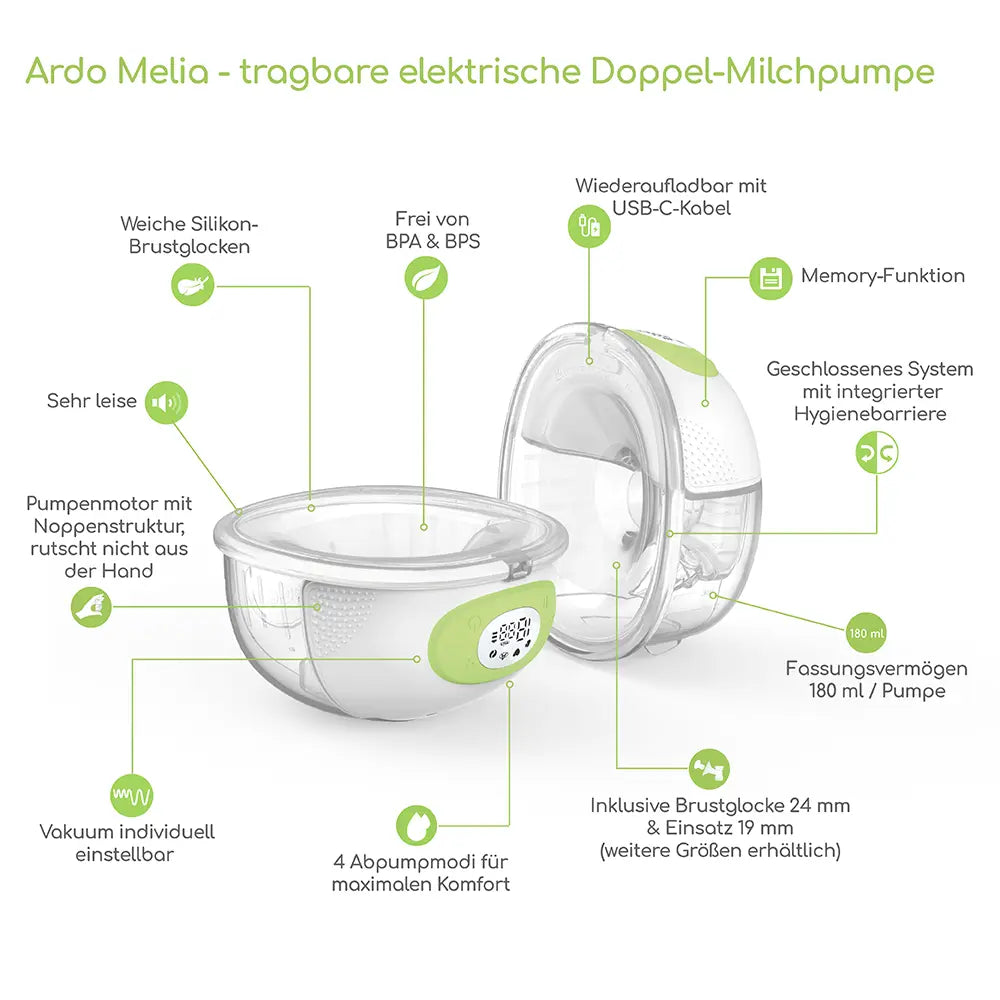 Ardo Melia - tragbare elektrische Doppel-Milchpumpe

Weiche Silikon-Brustglocken

Frei von BPA & BPS

Wiederaufladbar mit USB-C-Kabel

Memory-Funktion

Sehr leise

Geschlossenes System mit integrierter Hygienebarriere

Pumpenmotor mit Noppenstruktur, rutscht nicht aus der Hand

180 ml

Fassungsvermögen 180 ml / Pumpe

Vakuum individuell einstellbar

4 Abpumpmodi für maximalen Komfort

Inklusive Brustglocke 24 mm & Einsatz 19 mm (weitere Größen erhältlich)